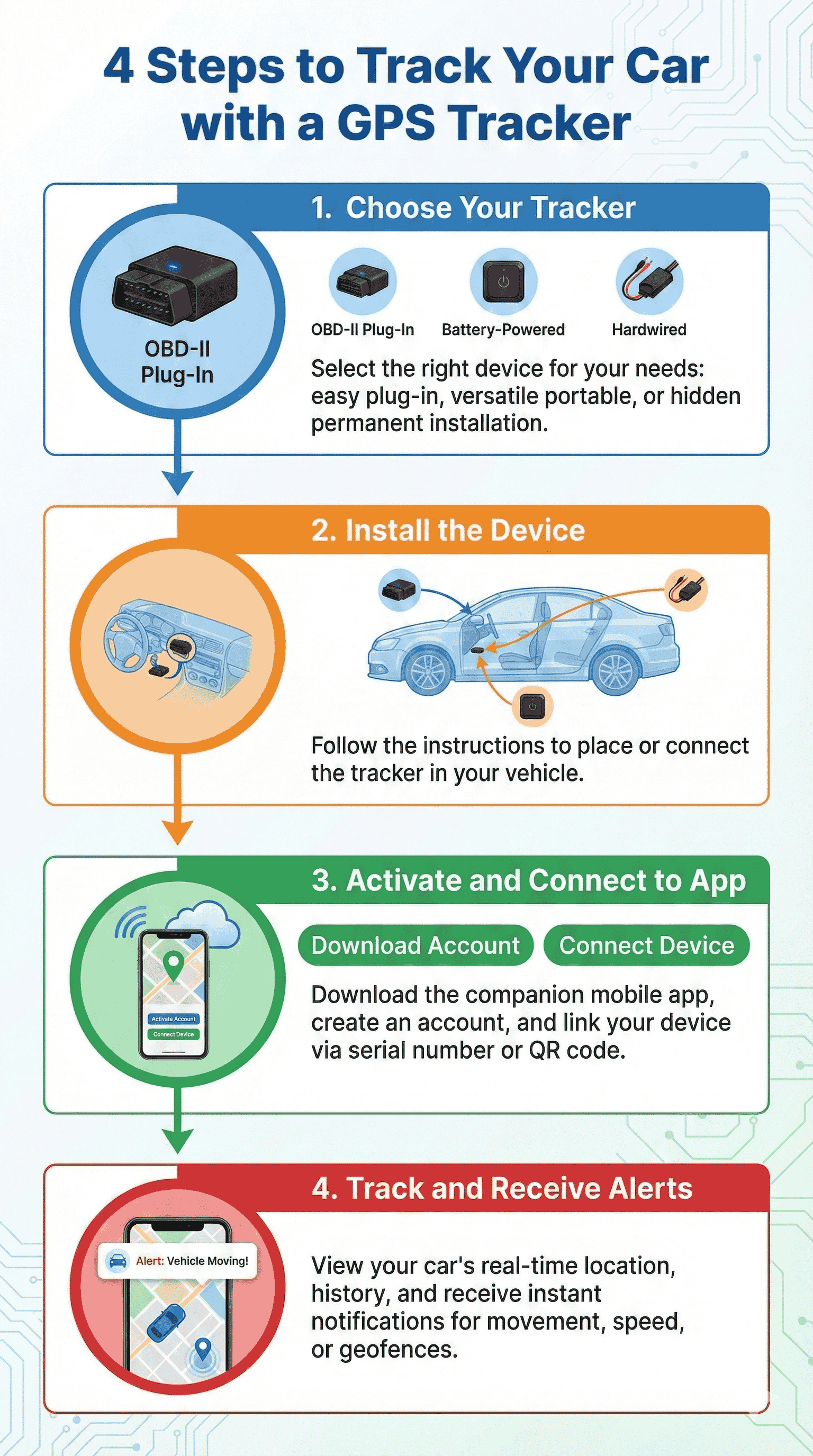 4 Steps to Track Your Car with a GPS Tracker

1. Choose Your Tracker

OBD-II Plug-In

OBD-II Plug-In

Battery-Powered

Hardwired

Select the right device for your needs: easy plug-in, versatile portable, or hidden permanent installation.

2. Install the Device

Follow the instructions to place or connect the tracker in your vehicle.

3. Activate and Connect to App

Activate Account

Connect Device

Download Account

Connect Device

Download the companion mobile app, create an account, and link your device via serial number or QR code.

4. Track and Receive Alerts

Alert: Vehicle Moving!

View your car's real-time location, history, and receive instant notifications for movement, speed, or geofences.