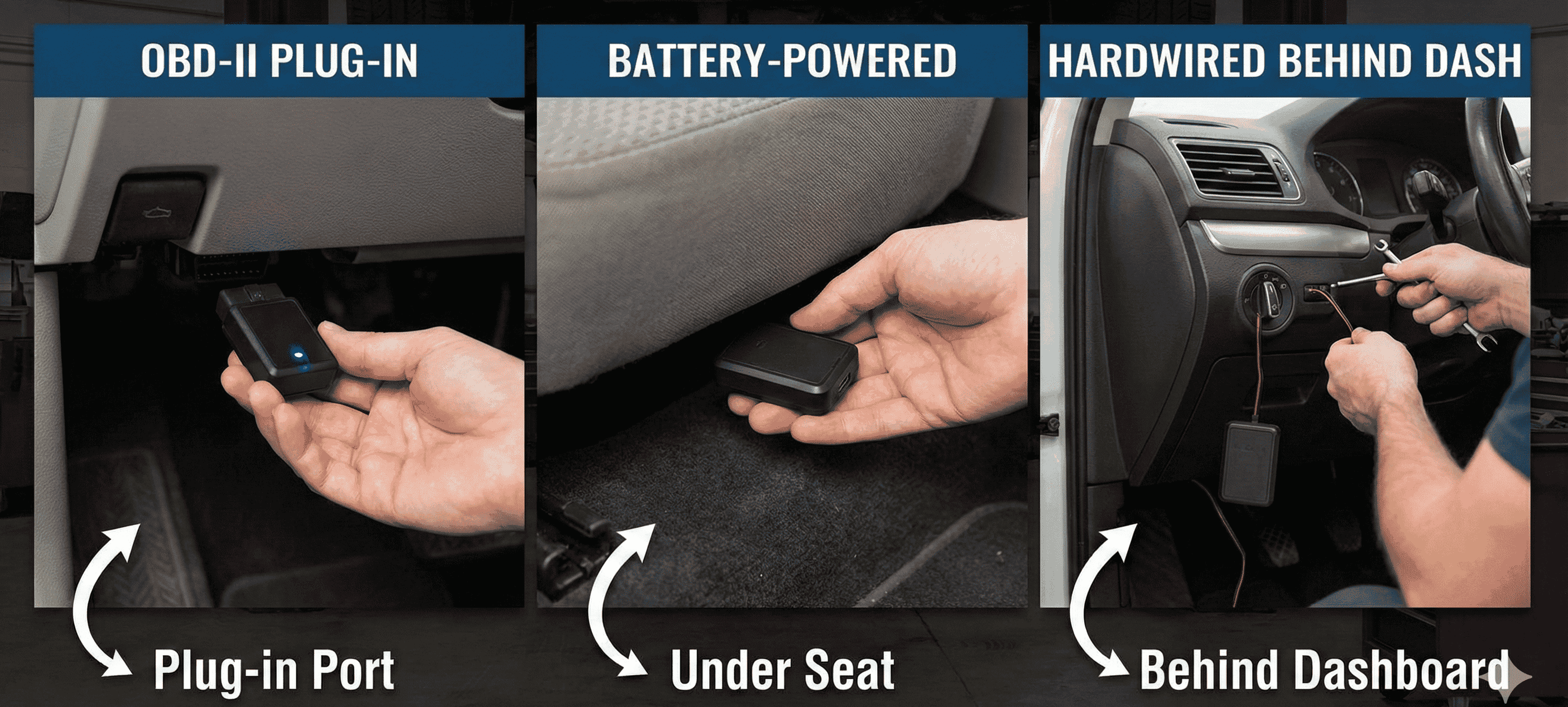 OBD-II PLUG-IN

Plug-in Port

BATTERY-POWERED

Under Seat

HARDWIRED BEHIND DASH

Behind Dashboard