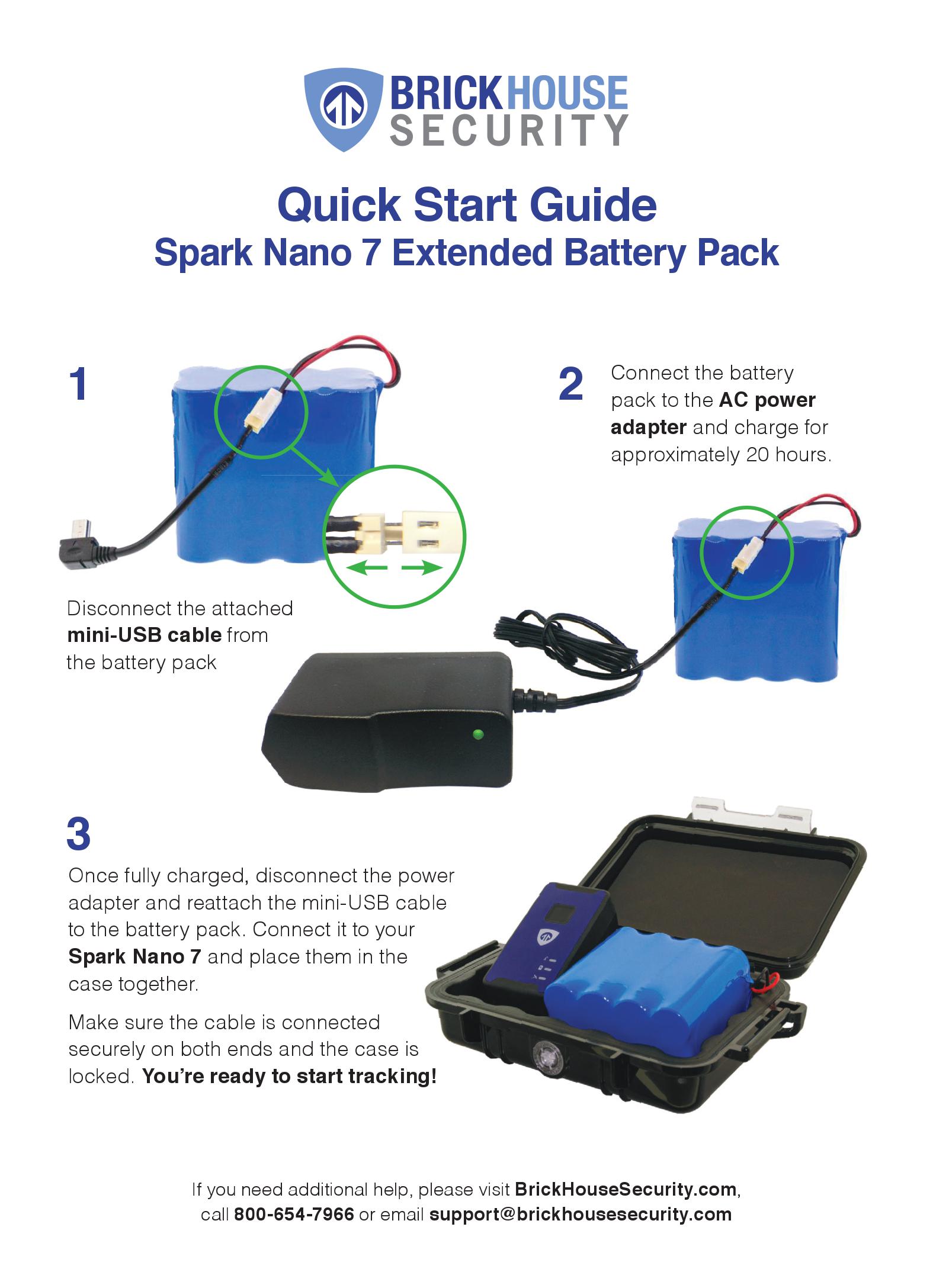 BRICKHOUSE SECURITY

Quick Start Guide
Spark Nano 7 Extended Battery Pack

1

Disconnect the attached mini-USB cable from the battery pack

2 Connect the battery pack to the AC power adapter and charge for approximately 20 hours.

3

Once fully charged, disconnect the power adapter and reattach the mini-USB cable to the battery pack. Connect it to your Spark Nano 7 and place them in the case together.

Make sure the cable is connected securely on both ends and the case is locked. You're ready to start tracking!

If you need additional help, please visit BrickHouseSecurity.com, call 800-654-7966 or email support@brickhousesecurity.com