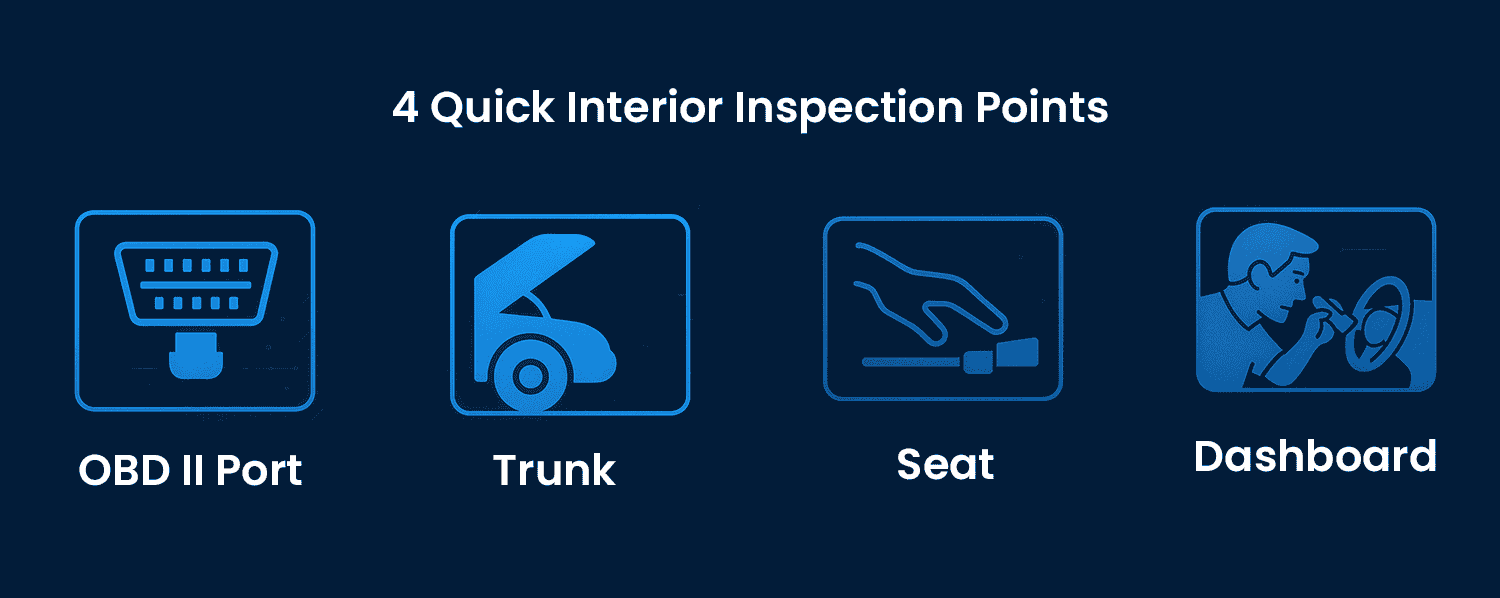 4 Quick Interior Inspection Points

OBD II Port

Trunk

Seat

Dashboard